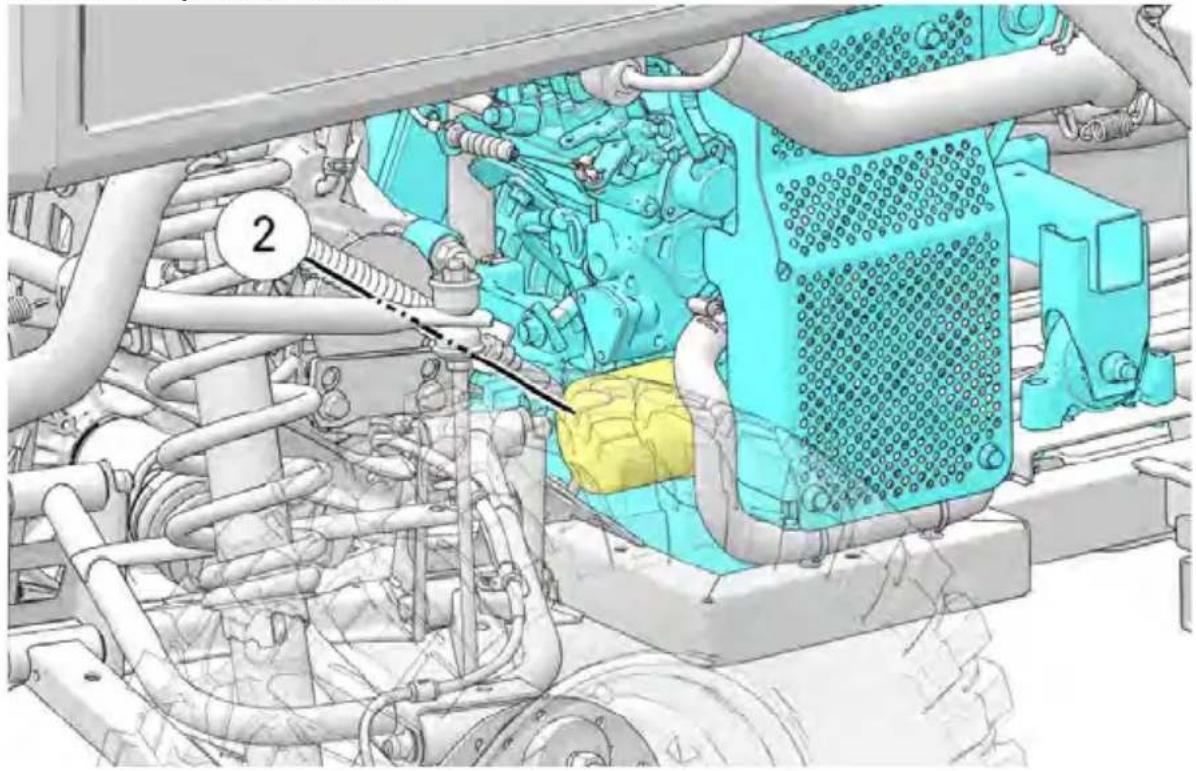 2