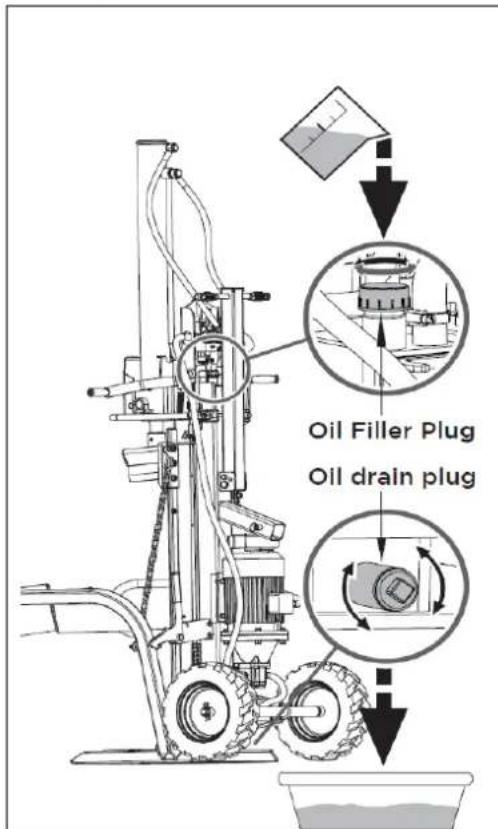 Oil Filler Plug

Oil drain plug