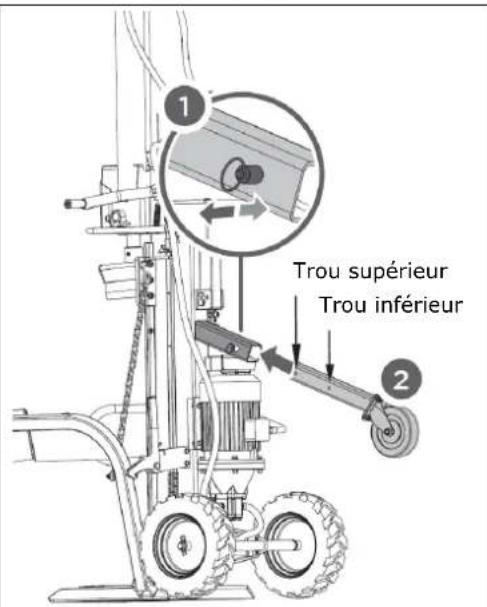 1

Trou supérieur

Trou inférieur

2