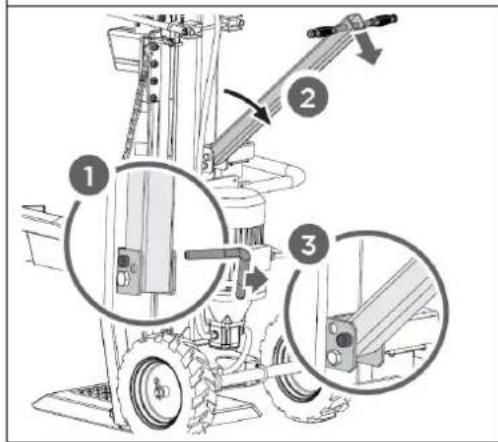 2
1
3