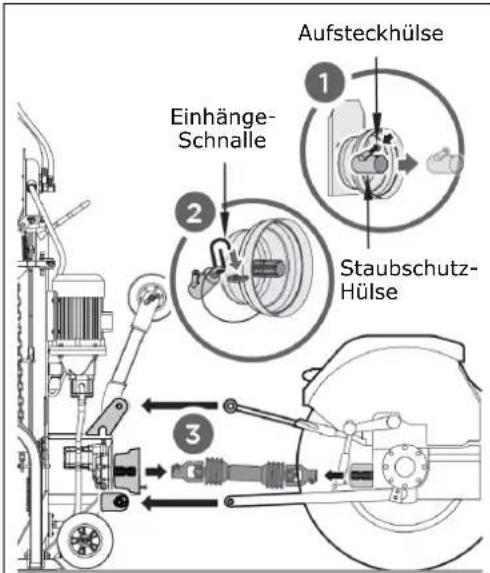 Aufsteckhülse

1

Einhänge-Schnalle

2

Staubschutz-Hülse

3