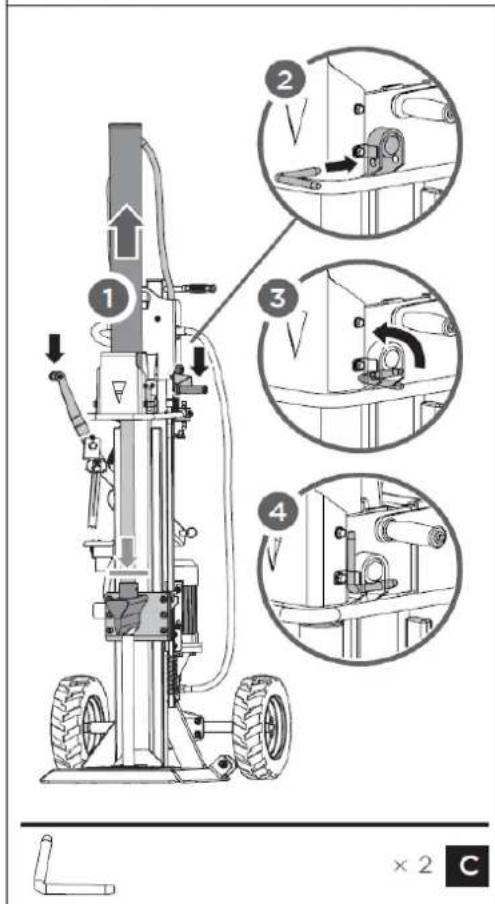 2
1
3
4
× 2 C