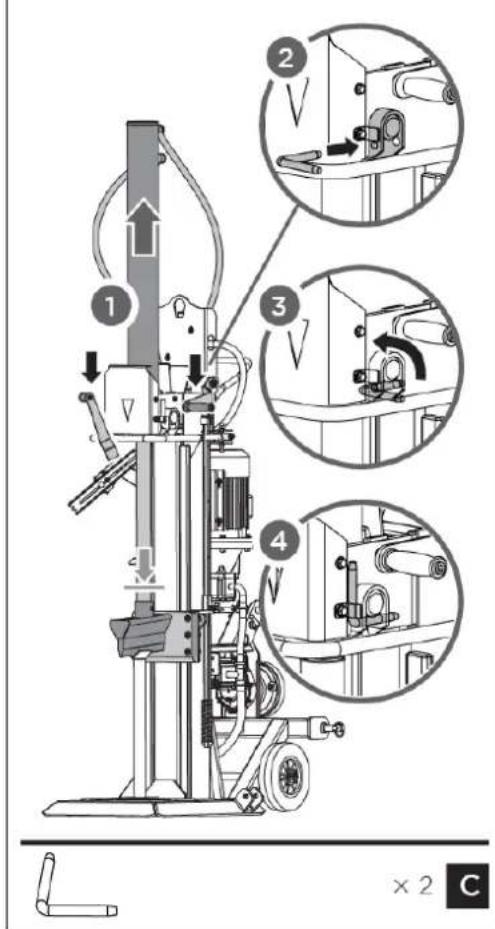 2

1

3

4

× 2 C