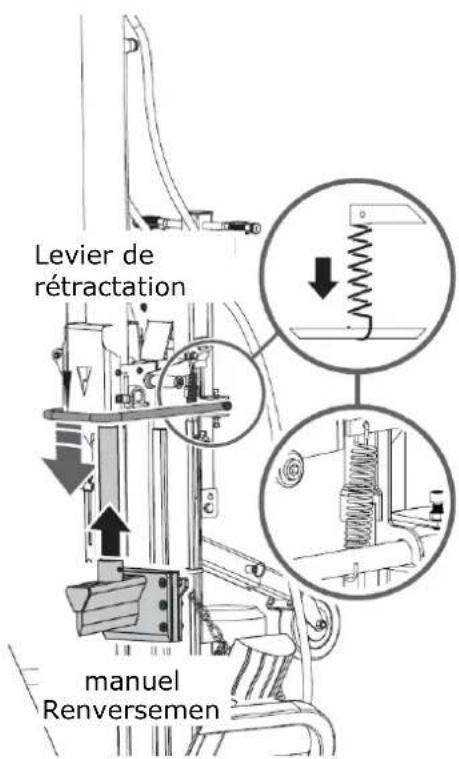 Levier de rétractation

manuel
Renversemen