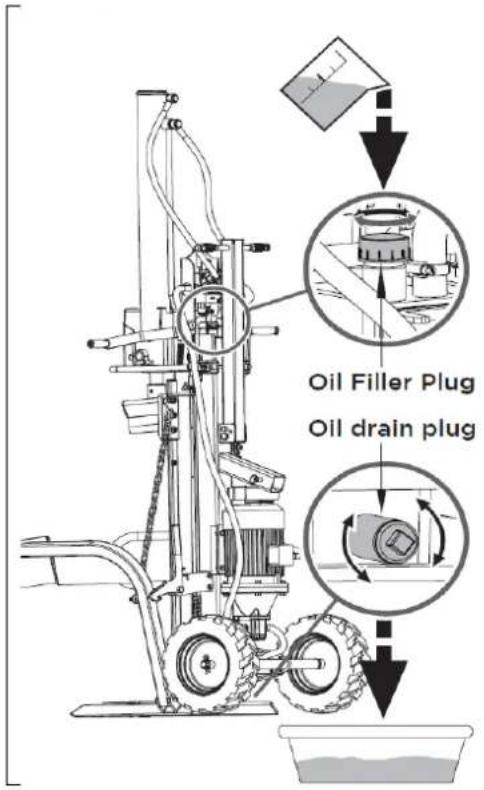 Oil Filler Plug
Oil drain plug