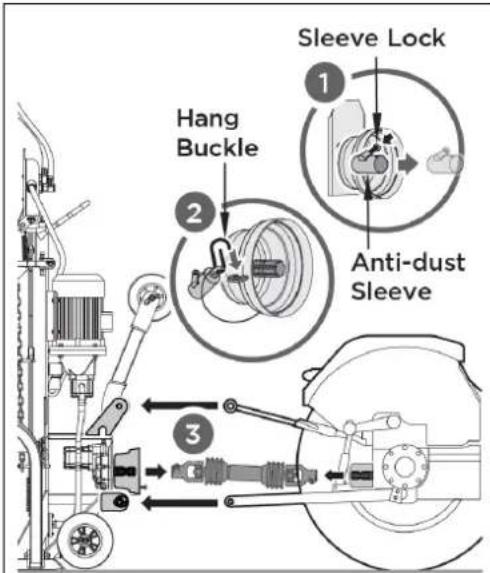 Sleeve Lock

1

Hang Buckle

2

Anti-dust Sleeve

3