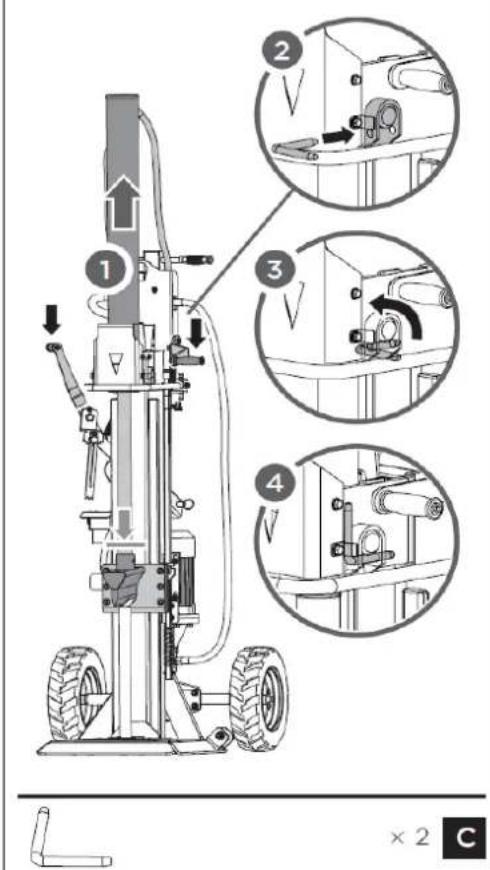 2

1

3

4

× 2 C