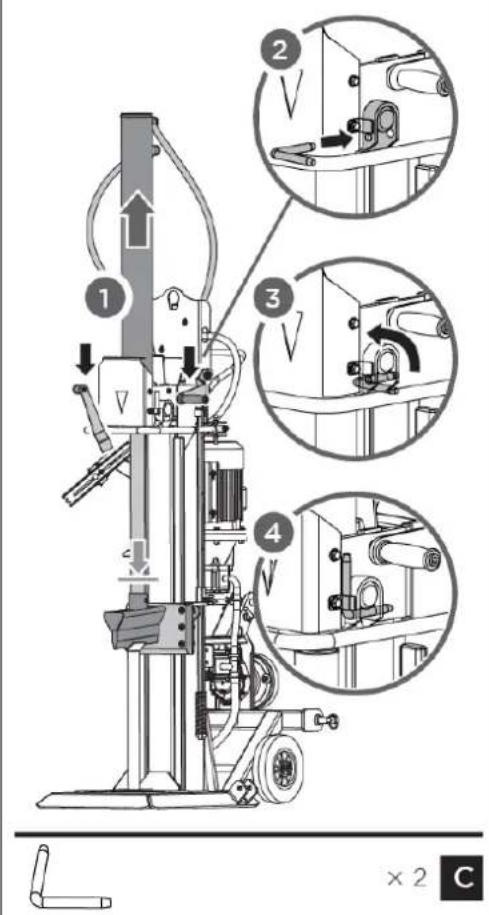 2

1

3

4

× 2 C