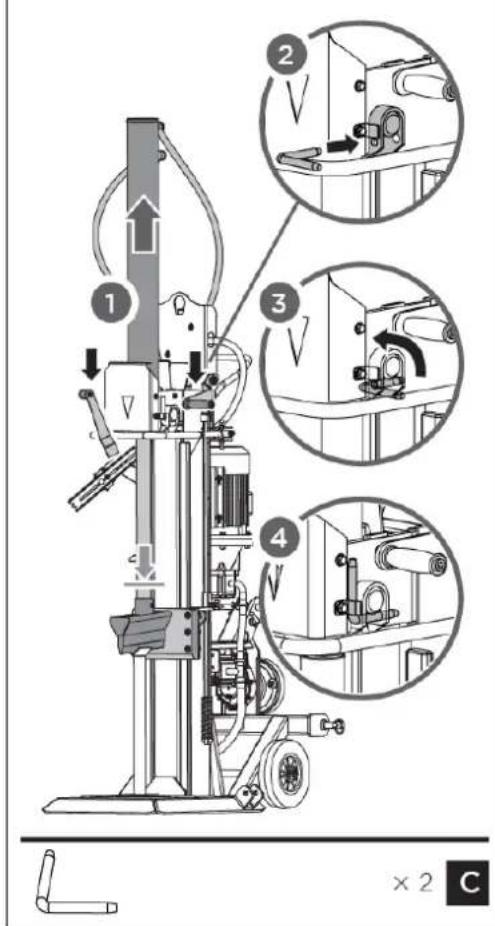 2
1
3
4
× 2
C