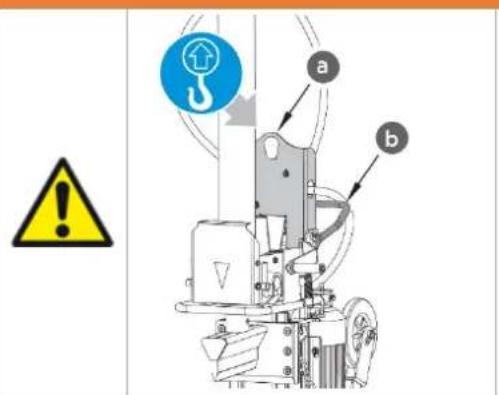 a
b