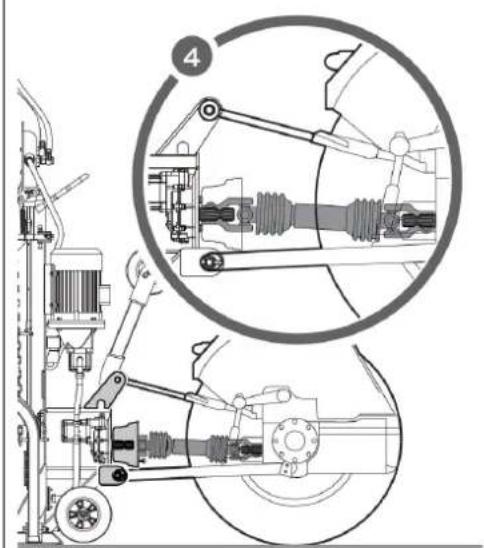 4