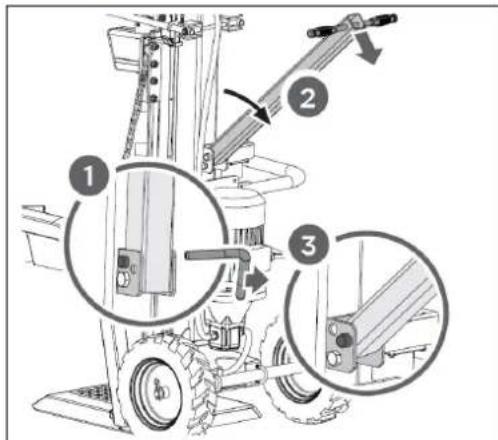 2
1
3