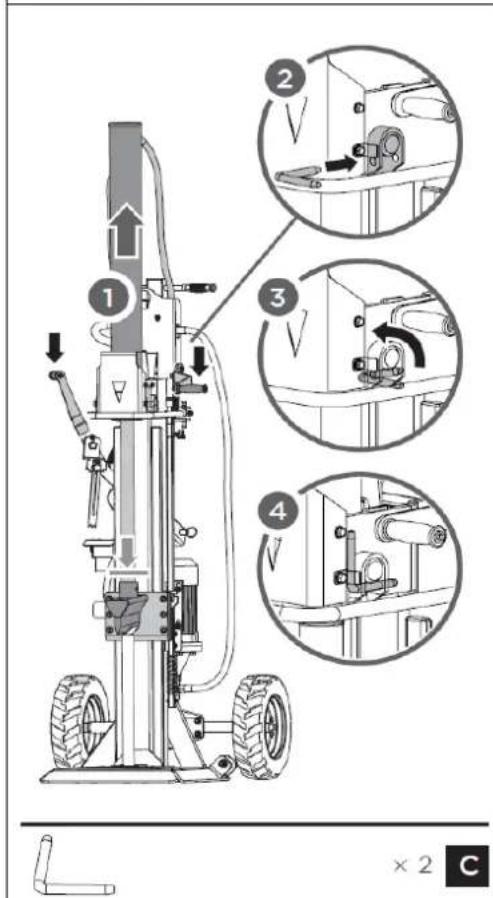 2
1
3
4
× 2 C