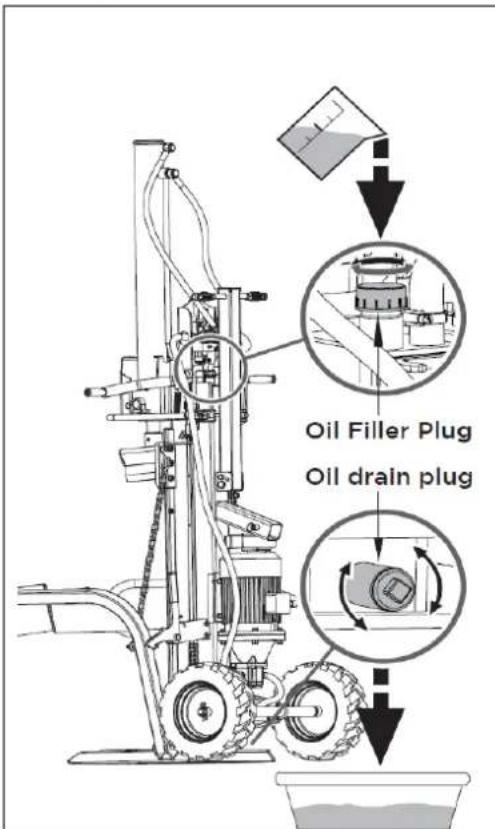 Oil Filler Plug

Oil drain plug