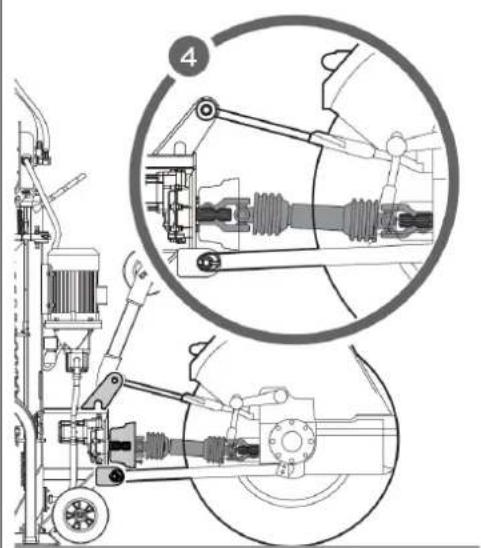 4