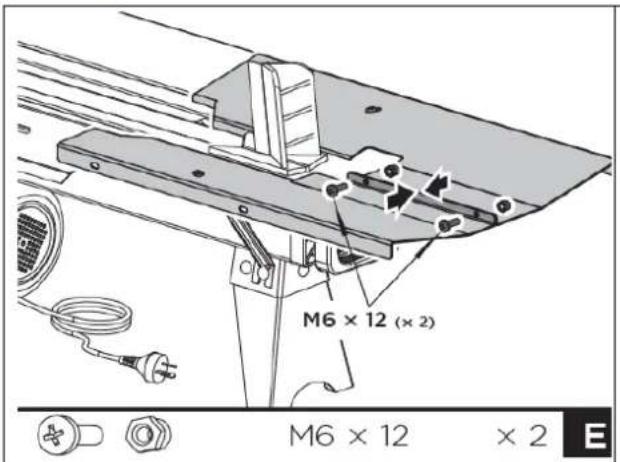 M6 × 12 (× 2)

M6 × 12 × 2 E