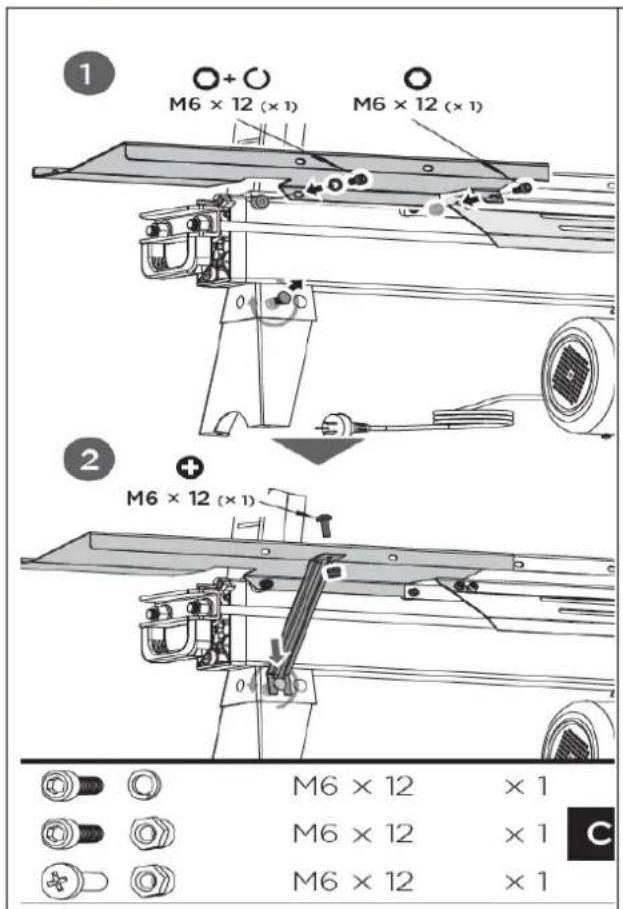 1

M6 × 12 (× 1)

M6 × 12 (× 1)

2

M6 × 12 (× 1)

| M6 × 12 | × 1 |
|---|---|
| M6 × 12 | × 1 |
| M6 × 12 | × 1 |

C