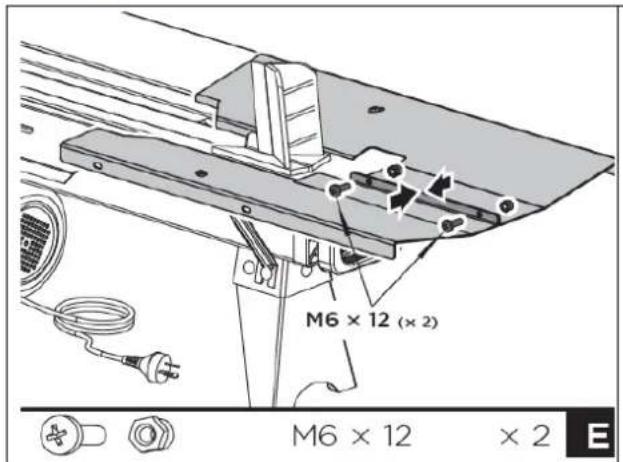 M6 × 12 (× 2)

M6 × 12

× 2

E