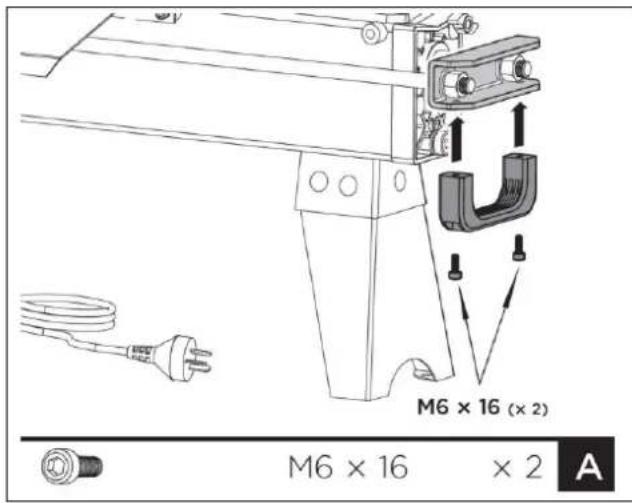 M6 × 16 (× 2)

M6 × 16 × 2 A