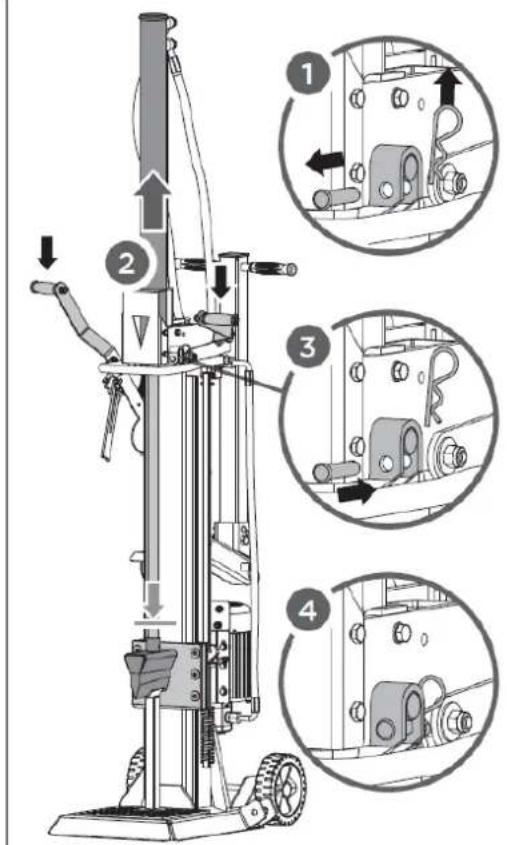 1

2

3

4