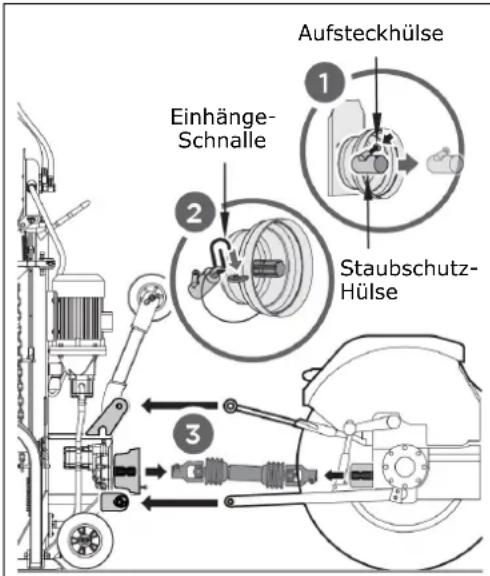 Aufsteckhülse

1

Einhänge-Schnalle

2

Staubschutz-Hülse

3