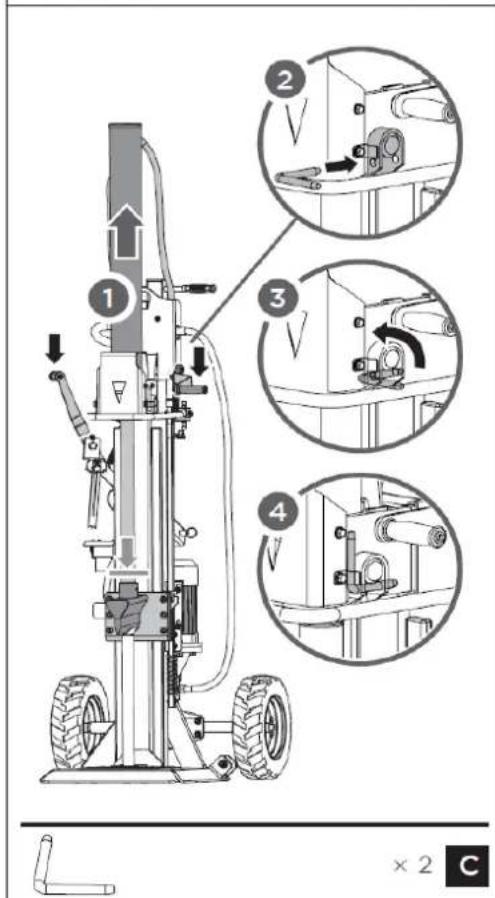 2

1

3

4

× 2 C