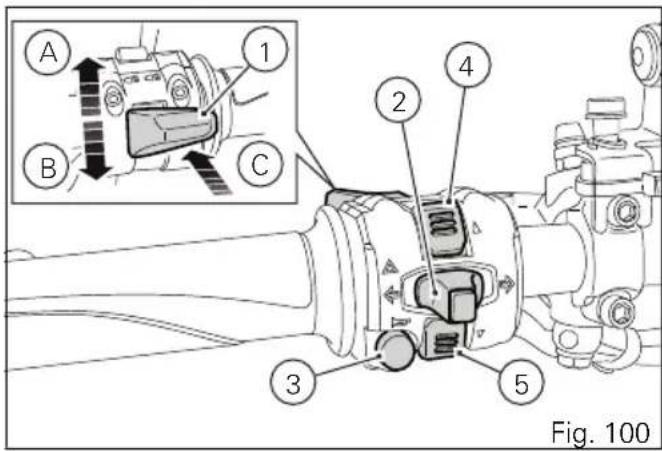 A
1
B
C
4
2
3
5
Fig. 100