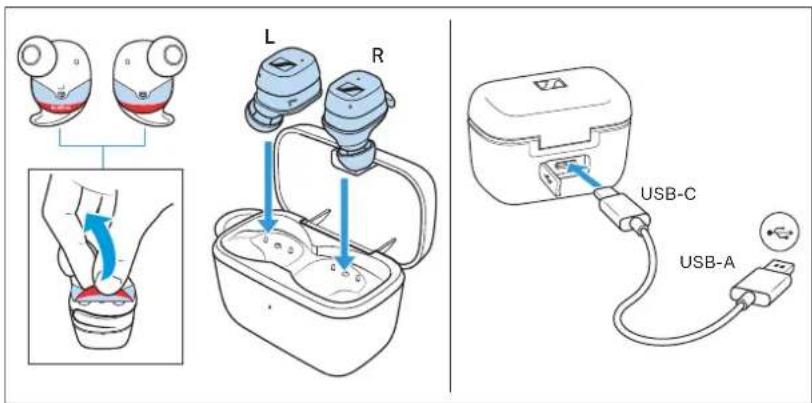 L
R
USB-C
USB-A