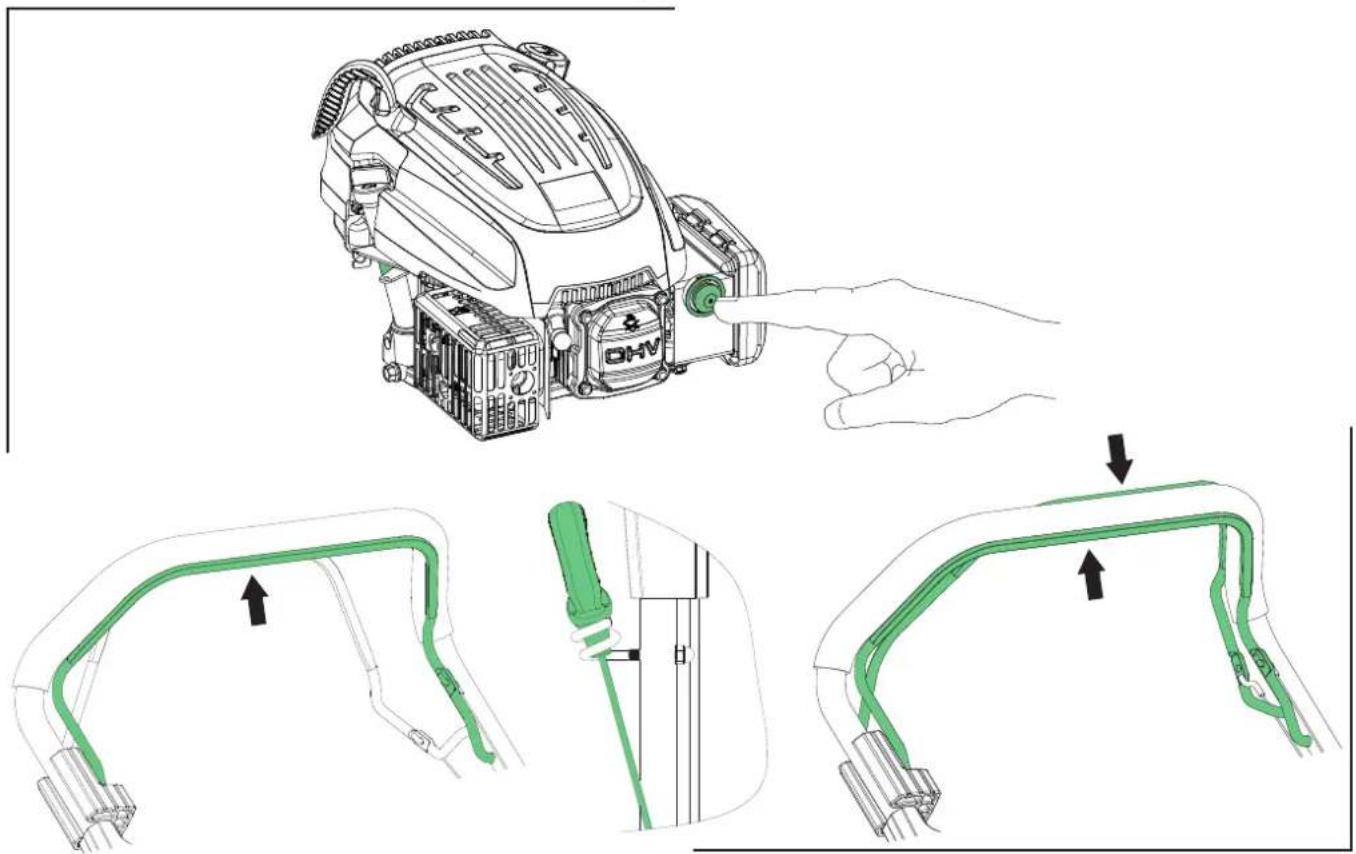 OHV