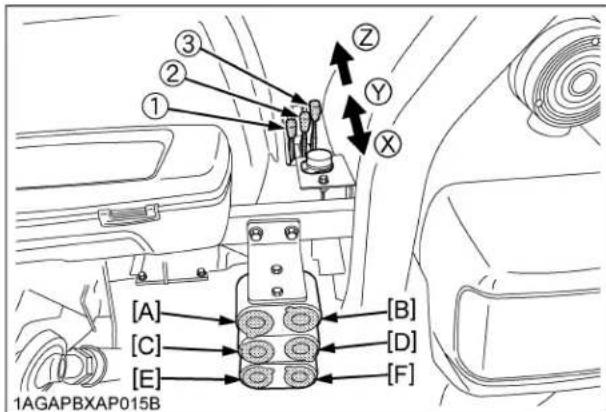 3
2
1
Z
Y
X
[A]
[B]
[C]
[D]
[E]
[F]
1AGAPBXAP015B