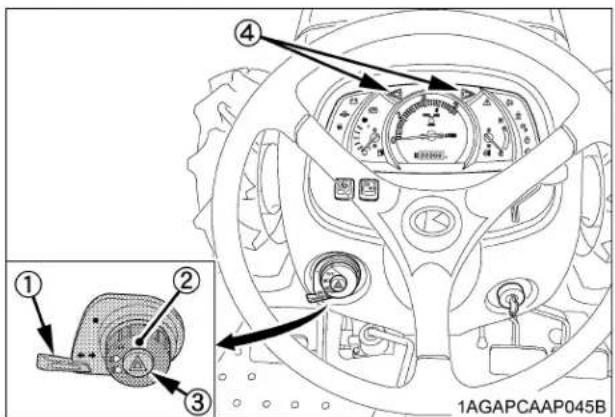 ④
①
②
③
1AGAPCAAP045B