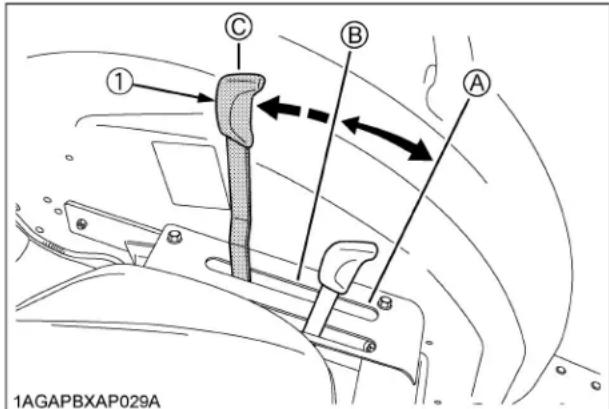 C
B
1
A
1AGAPBXAP029A