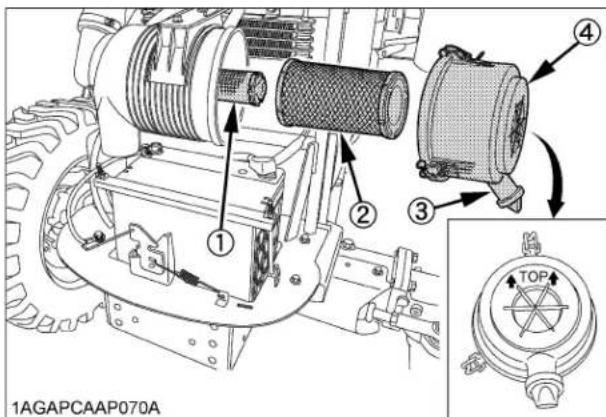 4
1
2
3
TOP
1AGAPCAAP070A