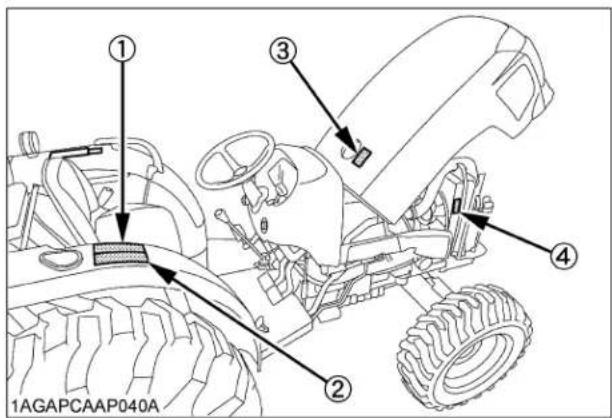 ①
③
④
②
1AGAPCAAP040A