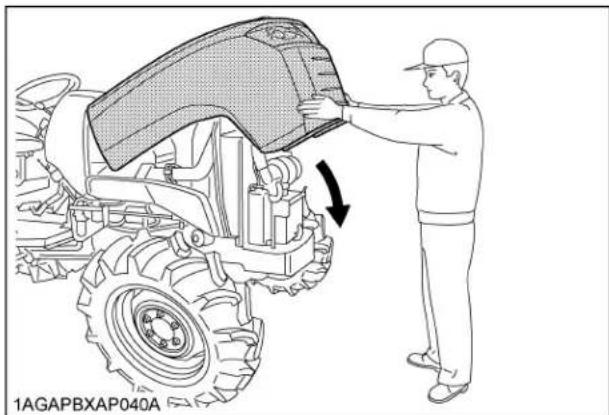 1AGAPBXAP040A