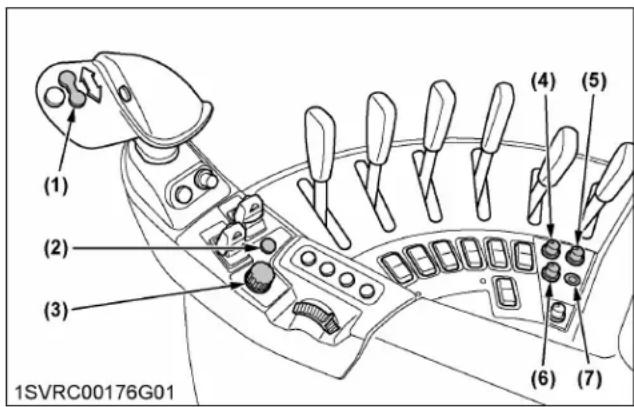 (1)
(2)
(3)
(4)
(5)
(6)
(7)
1SVRC00176G01