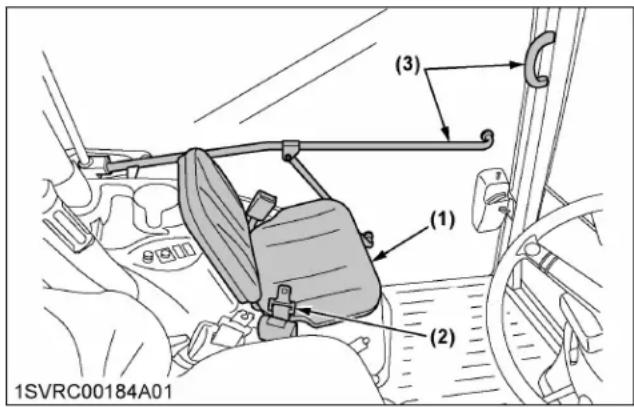 (3)
(1)
(2)
1SVRC00184A01