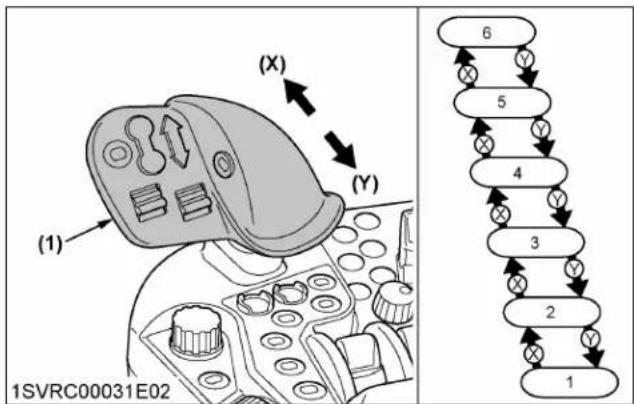 (X)
(Y)
(1)
1SVRC00031E02

6
X
Y
5
X
Y
4
X
Y
3
X
Y
2
X
Y
1