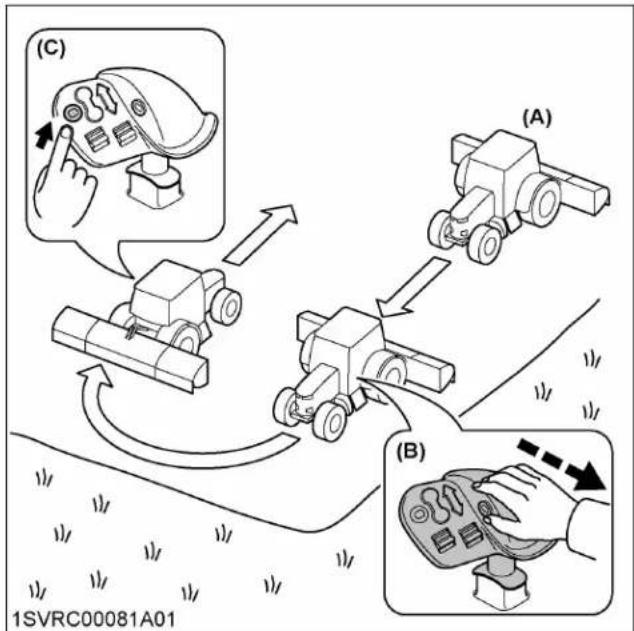 (C)

(A)

(B)

1SVRC00081A01