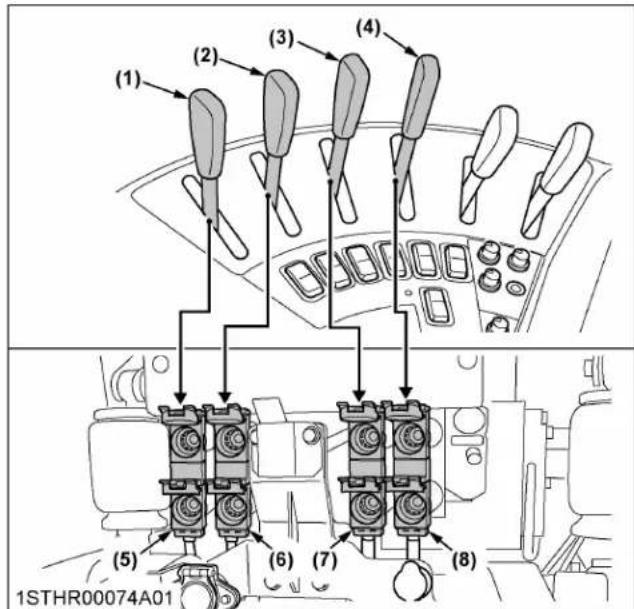 (1)
(2)
(3)
(4)
(5)
(6)
(7)
(8)
1STHR00074A01