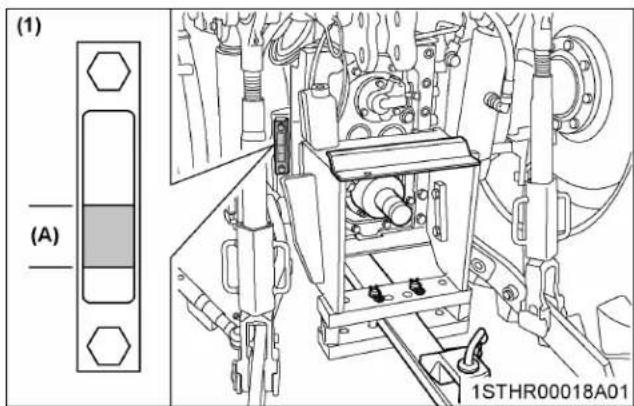 (1)

(A)

1STHR00018A01