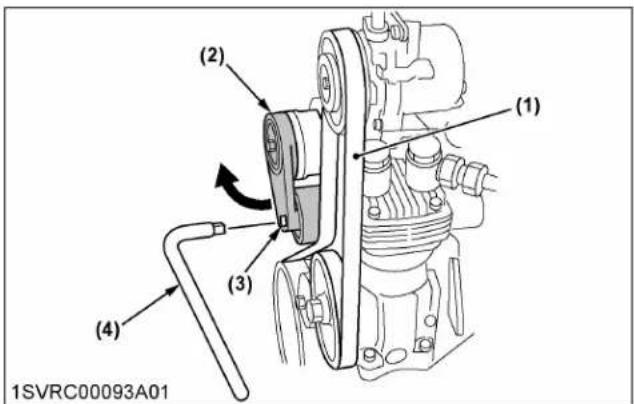 (2)

(1)

(3)

(4)

1SVRC00093A01