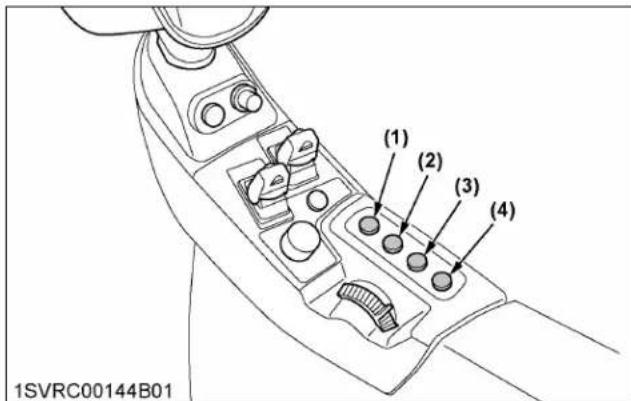 (1)
(2)
(3)
(4)
1SVRC00144B01