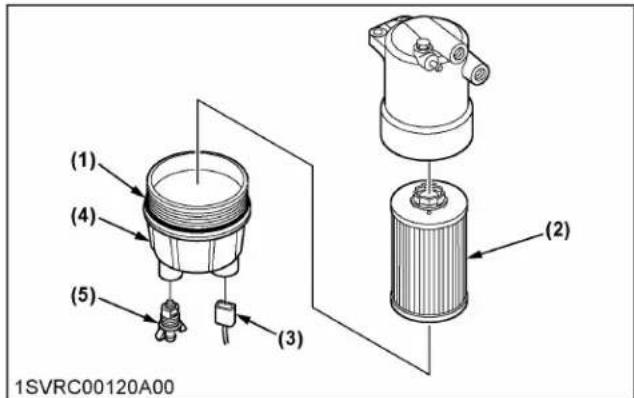 (1)
(4)
(5)
(3)
(2)
1SVRC00120A00