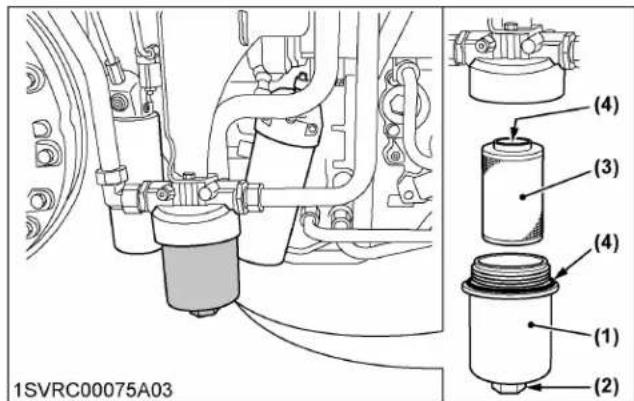 (4)
(3)
(4)
(1)
(2)
1SVRC00075A03