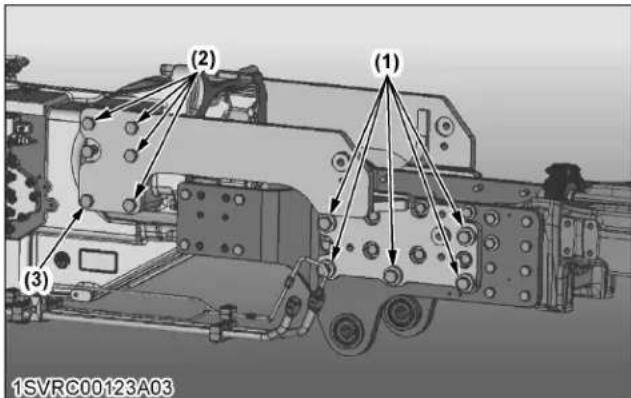 (2)
(1)
(3)
1SVRC00123A03