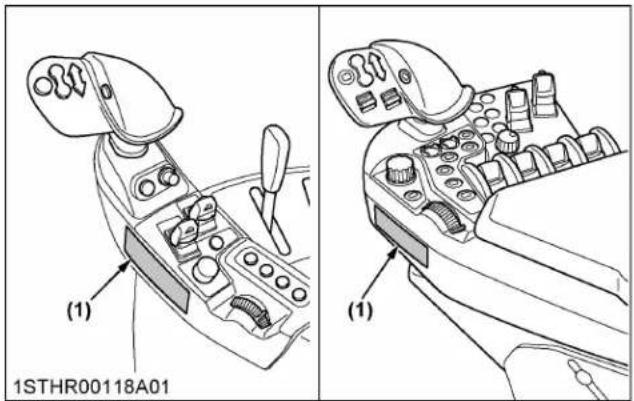 (1)

1STHR00118A01

(1)