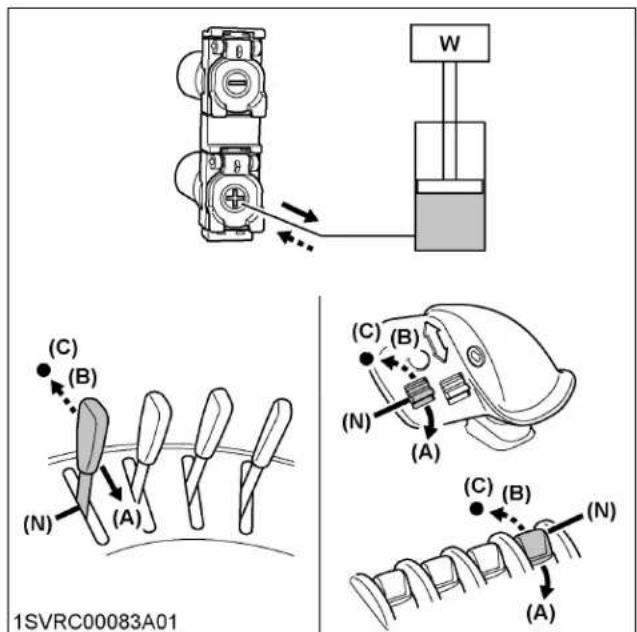 W

(C)
(B)
(N)
(A)

(C) (B)
(N)
(A)

(C) (B)
(N)
(A)

1SVRC00083A01