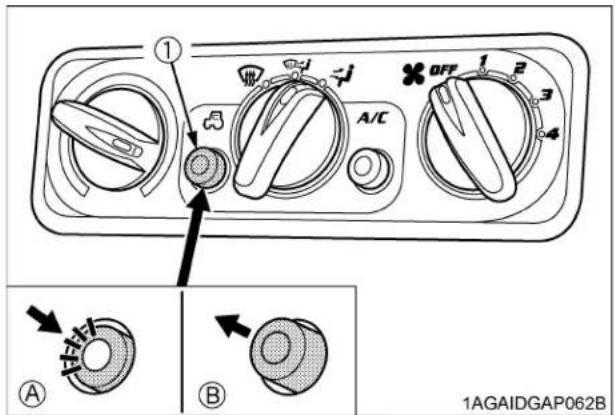 1
A/C
OFF
1
2
3
4
A
B
1AGAIDGAP062B