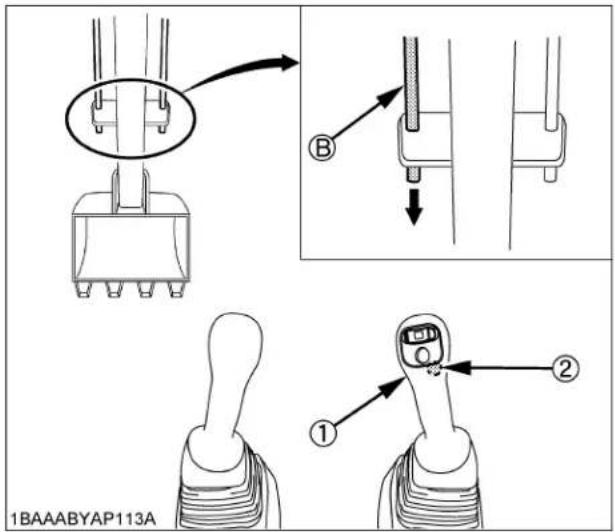 B

1

2

1BAAABYAP113A